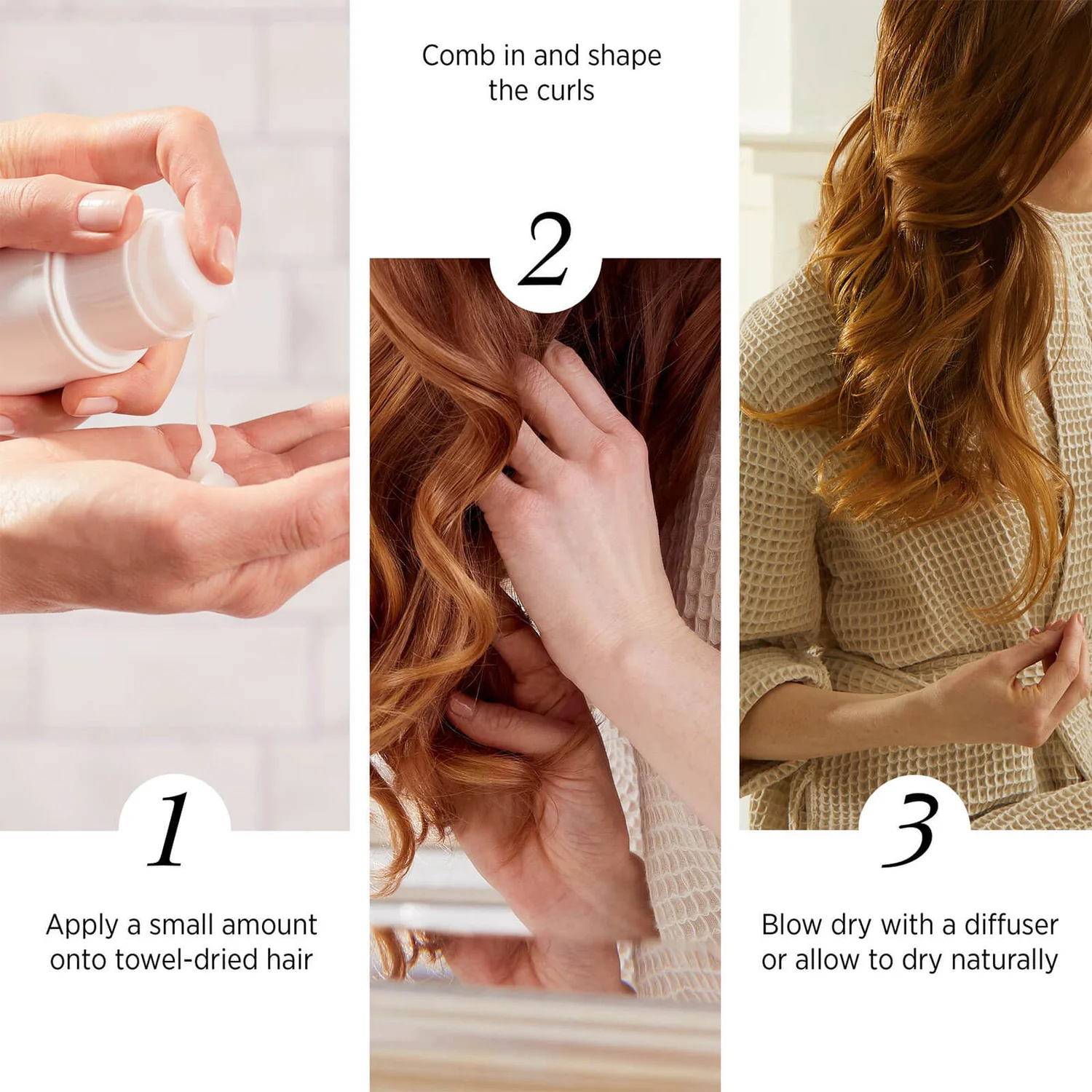 1

Apply a small amount onto towel-dried hair

Comb in and shape the curls

2

3

Blow dry with a diffuser or allow to dry naturally